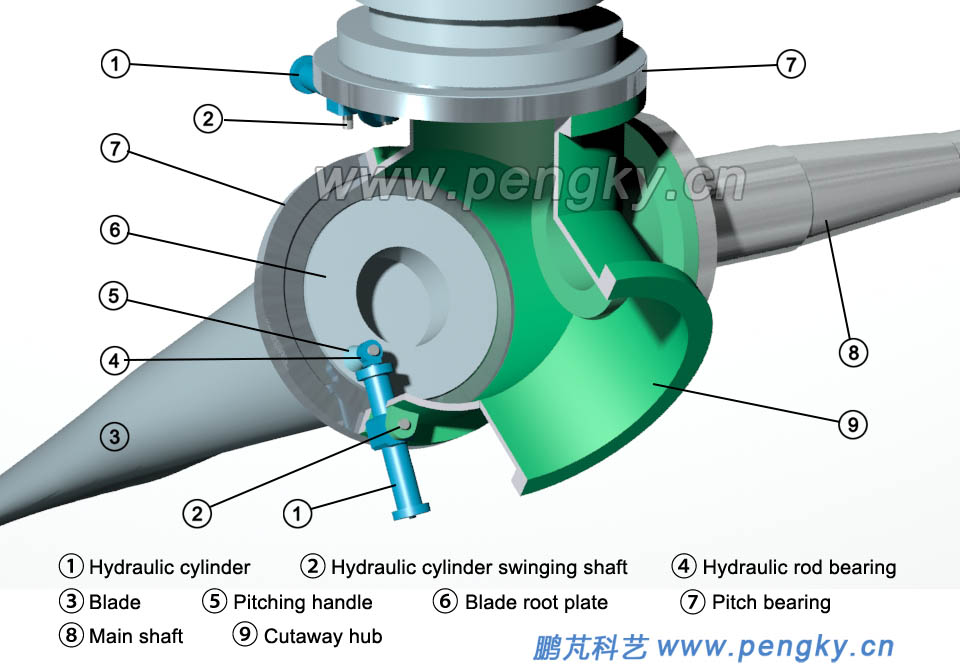 ① ⑦ ② ⑦ www.pengky.cn ⑥ ⑤ ④ ⑧ ③ ⑨ ② ①

① Hydraulic cylinder ② Hydraulic cylinder swinging shaft ④ Hydraulic rod bearing

③ Blade ⑤ Pitching handle ⑥ Blade root plate ⑦ Pitch bearing

⑧ Main shaft ⑨ Cutaway hub

鹏芃科艺 www.pengky.cn