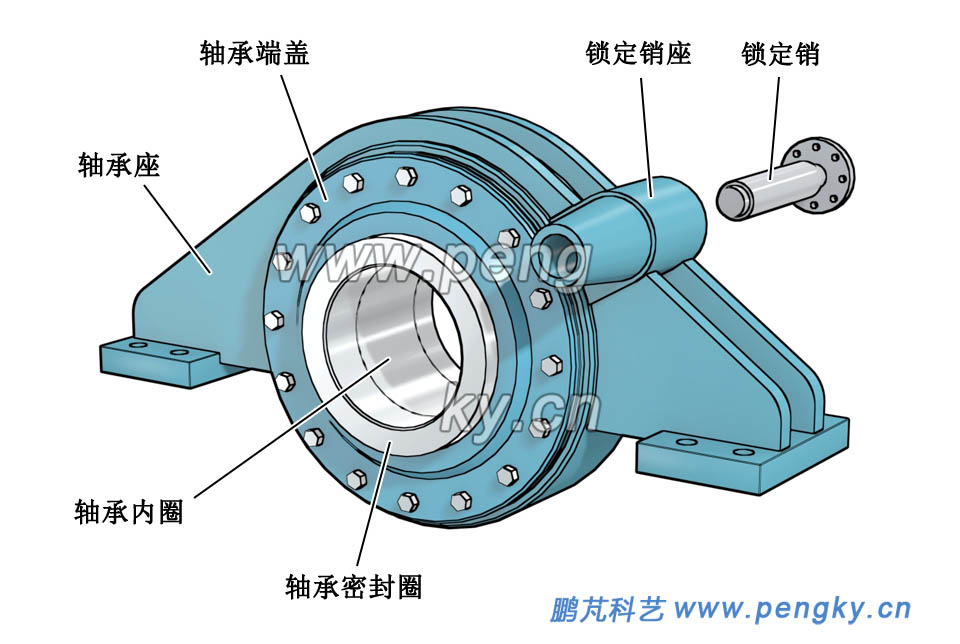 轴承端盖

锁定销座

锁定销

轴承座

www.peng
ky.cn

轴承内圈

轴承密封圈

鹏芃科艺 www.pengky.cn